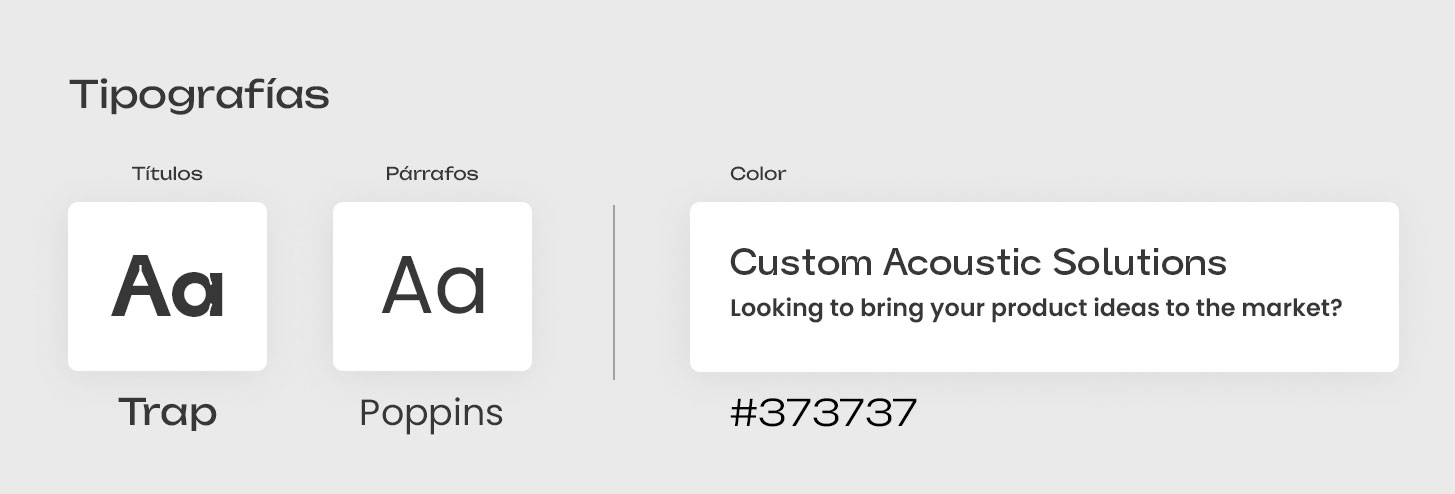 Tipografías

Títulos

Aa

Trap

Párrafos

Aa

Poppins

Color

Custom Acoustic Solutions

Looking to bring your product ideas to the market?

#373737